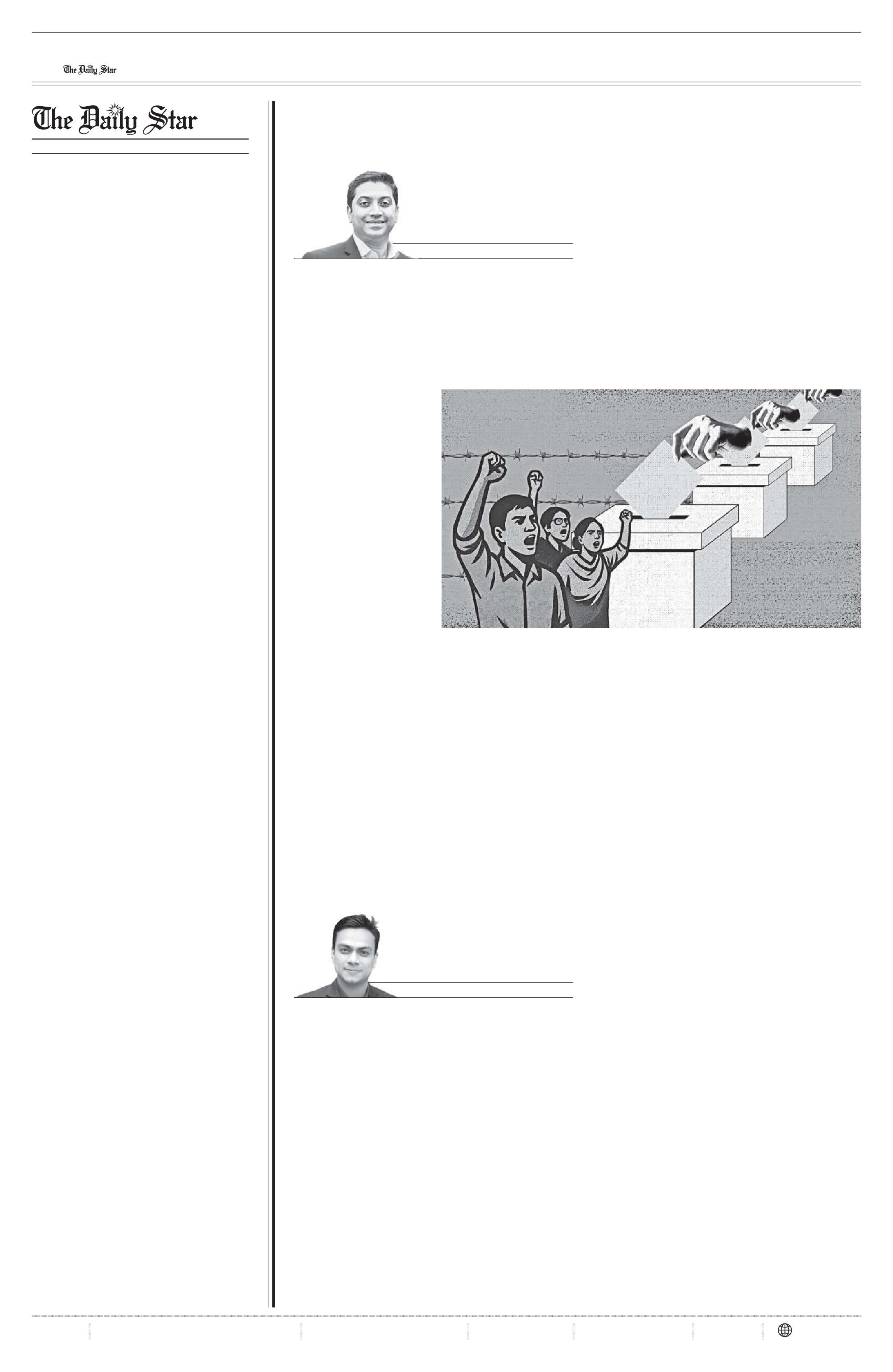 The Daily Star

The Daily Star