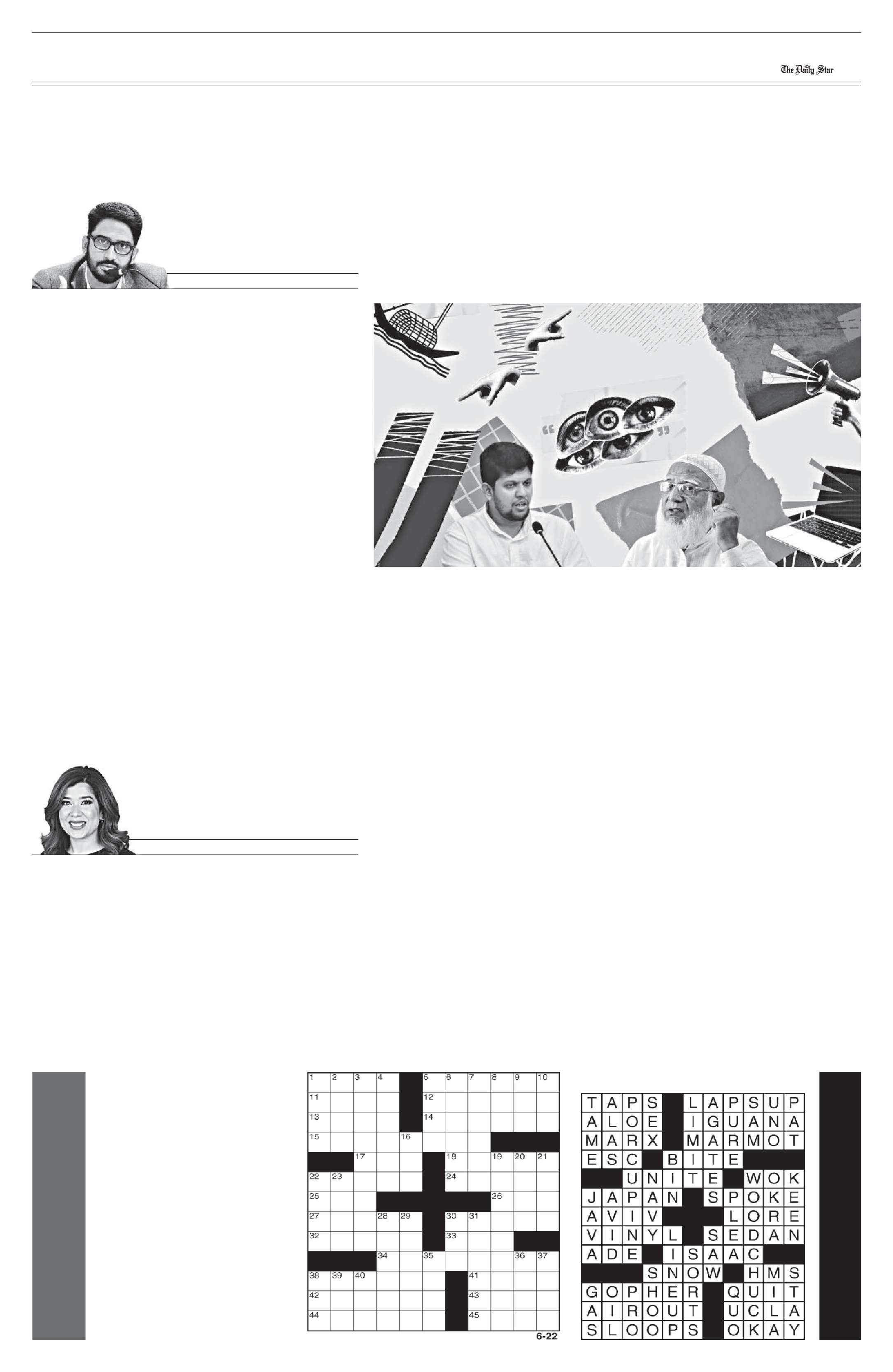 The Daily Star

“ ”

| 1 | 2 | 3 | 4 | | 5 | 6 | 7 | 8 | 9 | 10 |
|---|---|---|---|---|---|---|---|---|---|---|
| 11 | | | | | 12 | | | | | |
| 13 | | | | | 14 | | | | | |
| 15 | | | | 16 | | | | | | |
| | | 17 | | | | 18 | | 19 | 20 | 21 |
| 22 | 23 | | | | | 24 | | | | |
| 25 | | | | | | | | 26 | | |
| 27 | | | 28 | 29 | | 30 | 31 | | | |
| 32 | | | | | | 33 | | | | |
| | | | 34 | | 35 | | | | 36 | 37 |
| 38 | 39 | 40 | | | | | 41 | | | |
| 42 | | | | | | | 43 | | | |
| 44 | | | | | | | 45 | | | |

6-22

| T | A | P | S | | L | A | P | S | U | P |
|---|---|---|---|---|---|---|---|---|---|---|
| A | L | O | E | | I | G | U | A | N | A |
| M | A | R | X | | M | A | R | M | O | T |
| E | S | C | | B | I | T | E | | | |
| | | U | N | I | T | E | | W | O | K |
| J | A | P | A | N | | S | P | O | K | E |
| A | V | I | V | | | | L | O | R | E |
| V | I | N | Y | L | | S | E | D | A | N |
| A | D | E | | I | S | A | A | C | | |
| | | | S | N | O | W | | H | M | S |
| G | O | P | H | E | R | | Q | U | I | T |
| A | I | R | O | U | T | | U | C | L | A |
| S | L | O | O | P | S | | O | K | A | Y |