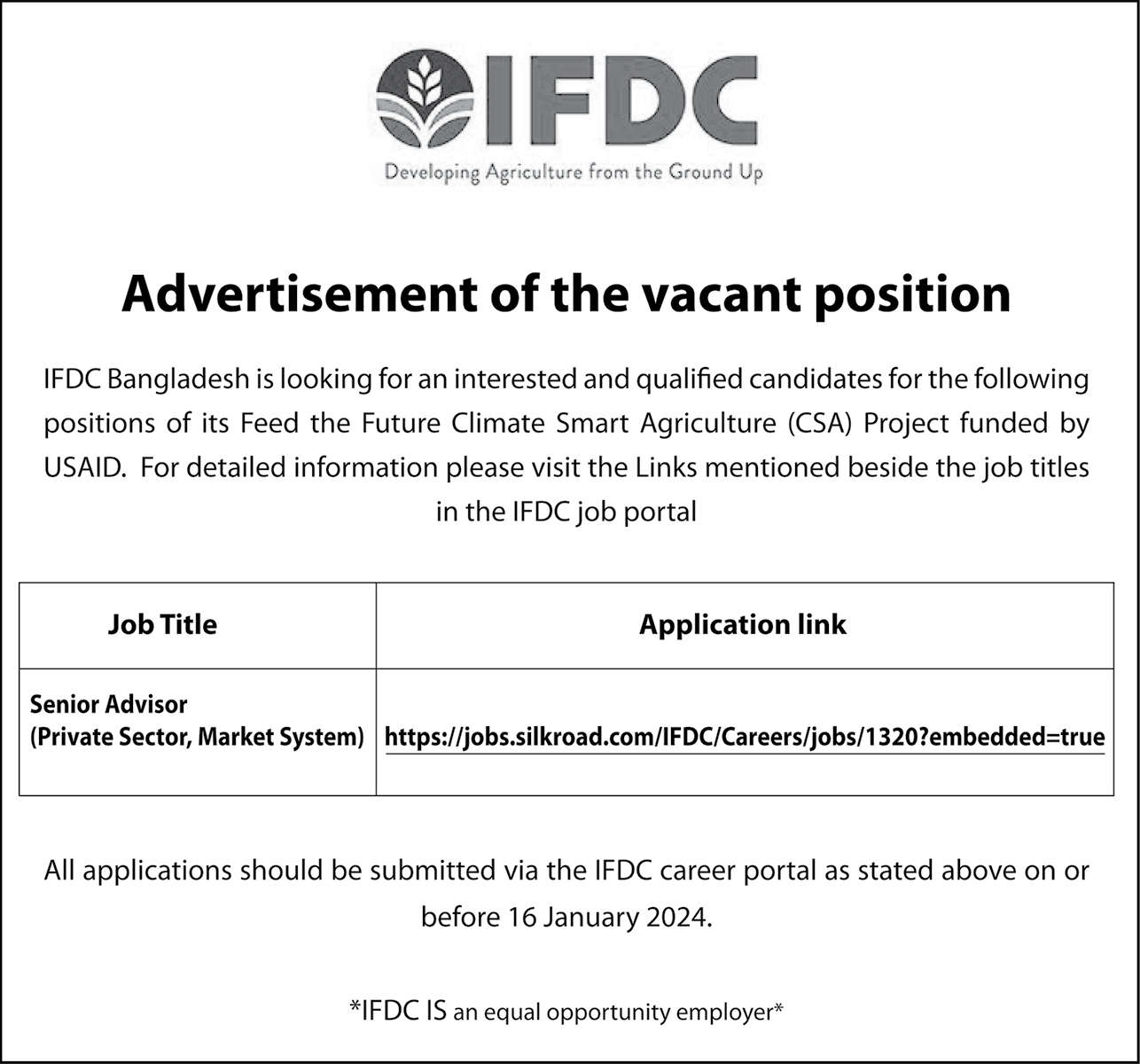 IFDC

Developing Agriculture from the Ground Up

Advertisement of the vacant position

IFDC Bangladesh is looking for an interested and qualified candidates for the following positions of its Feed the Future Climate Smart Agriculture (CSA) Project funded by USAID. For detailed information please visit the Links mentioned beside the job titles in the IFDC job portal

| Job Title | Application link |
|---|---|
| Senior Advisor (Private Sector, Market System) | https://jobs.silkroad.com/IFDC/Careers/jobs/1320?embedded=true |

All applications should be submitted via the IFDC career portal as stated above on or before 16 January 2024.

*IFDC IS an equal opportunity employer*