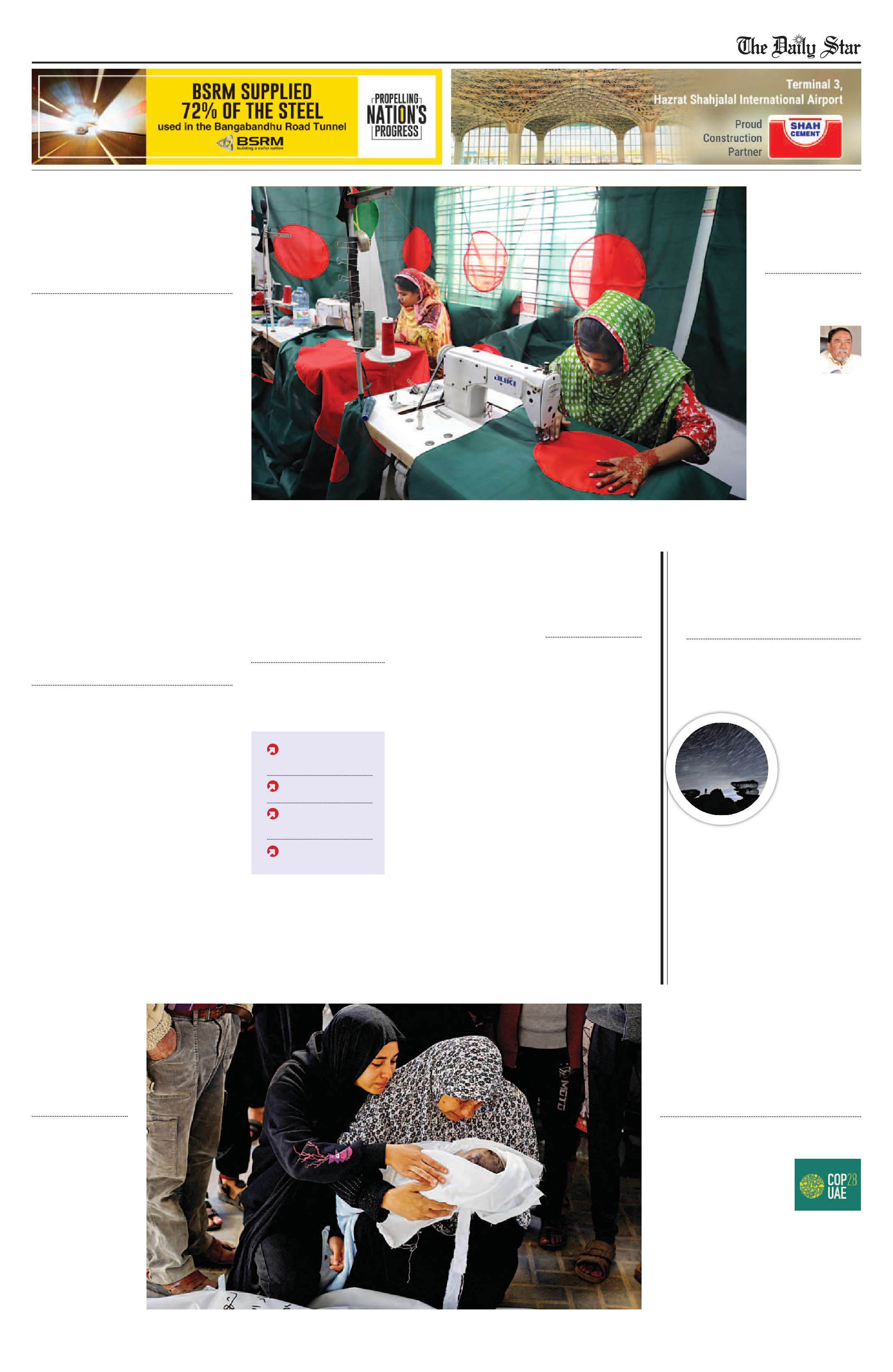 The Daily Star

BSRM SUPPLIED 72% OF THE STEEL used in the Bangabandhu Road Tunnel

BSRM building a safer nation

PROPELLING NATION'S PROGRESS

Terminal 3, Hazrat Shahjalal International Airport

Proud Construction Partner

SHAH CEMENT

JUKI

COP28 UAE