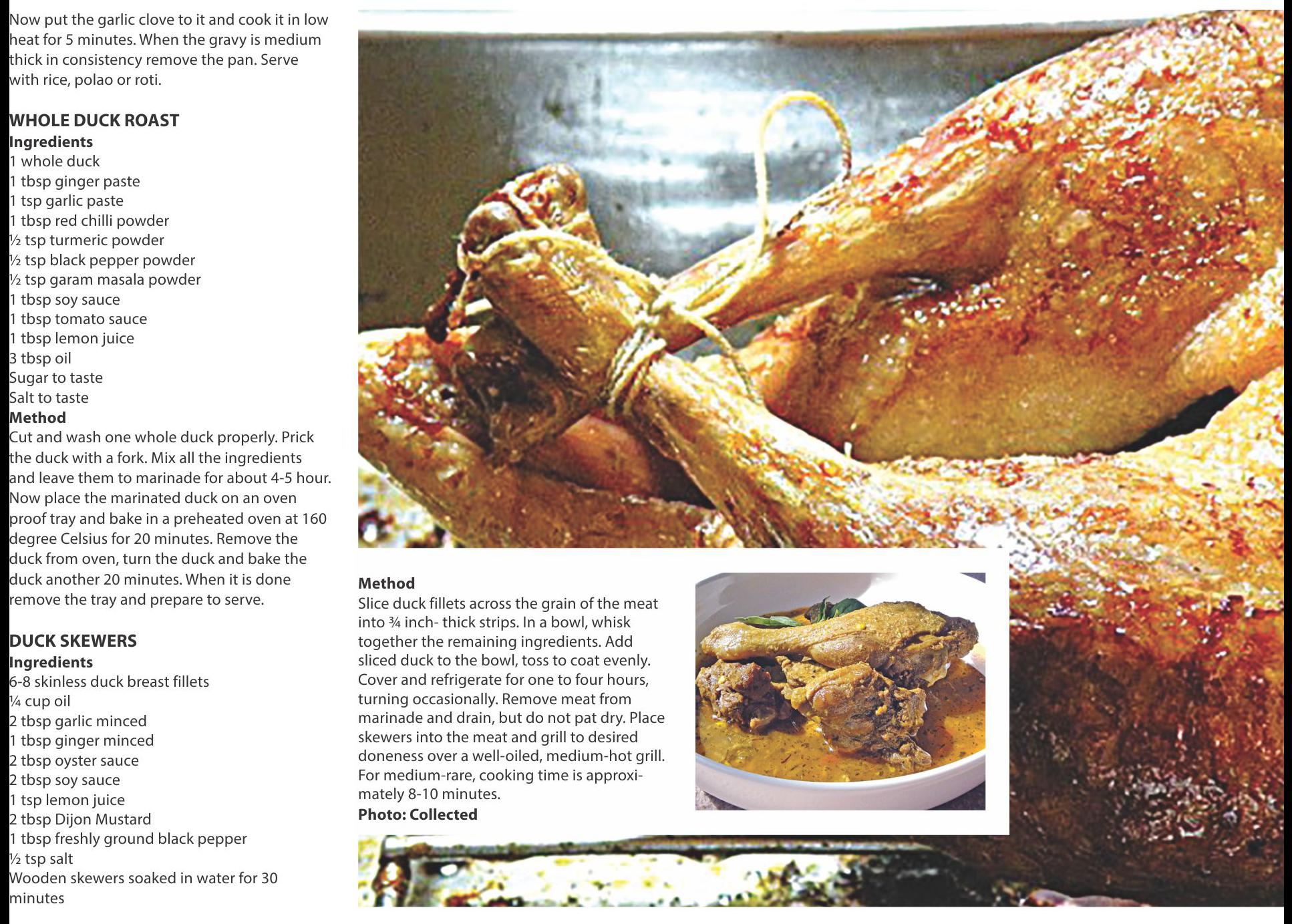 Now put the garlic clove to it and cook it in low heat for 5 minutes. When the gravy is medium thick in consistency remove the pan. Serve with rice, polao or roti.

WHOLE DUCK ROAST
Ingredients
1 whole duck
1 tbsp ginger paste
1 tsp garlic paste
1 tbsp red chilli powder
½ tsp turmeric powder
½ tsp black pepper powder
½ tsp garam masala powder
1 tbsp soy sauce
1 tbsp tomato sauce
1 tbsp lemon juice
3 tbsp oil
Sugar to taste
Salt to taste
Method
Cut and wash one whole duck properly. Prick the duck with a fork. Mix all the ingredients and leave them to marinade for about 4-5 hour. Now place the marinated duck on an oven proof tray and bake in a preheated oven at 160 degree Celsius for 20 minutes. Remove the duck from oven, turn the duck and bake the duck another 20 minutes. When it is done remove the tray and prepare to serve.

DUCK SKEWERS
Ingredients
6-8 skinless duck breast fillets
¼ cup oil
2 tbsp garlic minced
1 tbsp ginger minced
2 tbsp oyster sauce
2 tbsp soy sauce
1 tsp lemon juice
2 tbsp Dijon Mustard
1 tbsp freshly ground black pepper
½ tsp salt
Wooden skewers soaked in water for 30 minutes

Method
Slice duck fillets across the grain of the meat into ¾ inch- thick strips. In a bowl, whisk together the remaining ingredients. Add sliced duck to the bowl, toss to coat evenly. Cover and refrigerate for one to four hours, turning occasionally. Remove meat from marinade and drain, but do not pat dry. Place skewers into the meat and grill to desired doneness over a well-oiled, medium-hot grill. For medium-rare, cooking time is approximately 8-10 minutes.
Photo: Collected