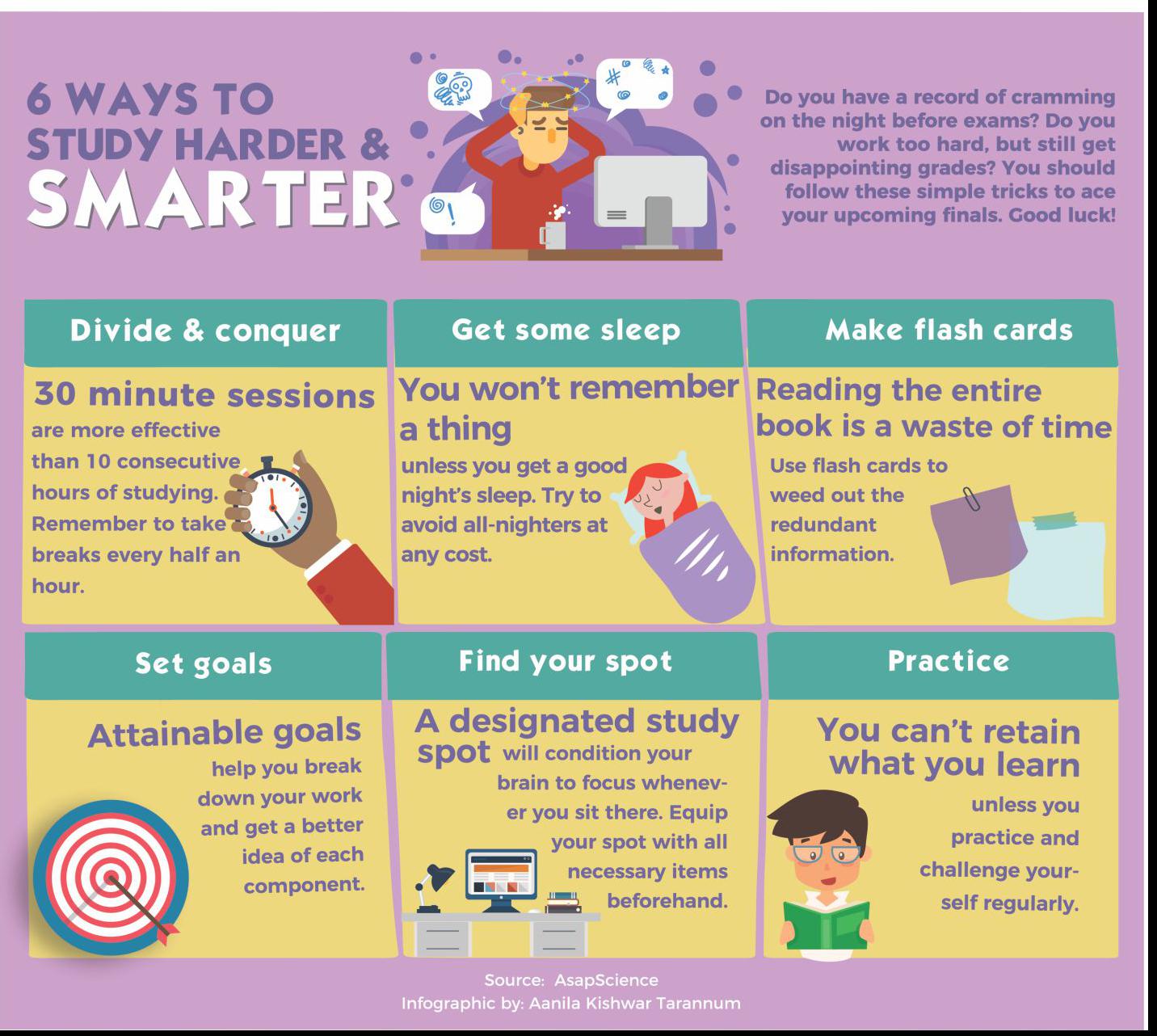 6 WAYS TO STUDY HARDER & SMARTER

Do you have a record of cramming on the night before exams? Do you work too hard, but still get disappointing grades? You should follow these simple tricks to ace your upcoming finals. Good luck!

Divide & conquer

30 minute sessions are more effective than 10 consecutive hours of studying. Remember to take breaks every half an hour.

Get some sleep

You won't remember a thing unless you get a good night's sleep. Try to avoid all-nighters at any cost.

Make flash cards

Reading the entire book is a waste of time

Use flash cards to weed out the redundant information.

Set goals

Attainable goals help you break down your work and get a better idea of each component.

Find your spot

A designated study spot will condition your brain to focus whenever you sit there. Equip your spot with all necessary items beforehand.

Practice

You can't retain what you learn unless you practice and challenge yourself regularly.

Source: AsapScience
Infographic by: Aanila Kishwar Tarannum