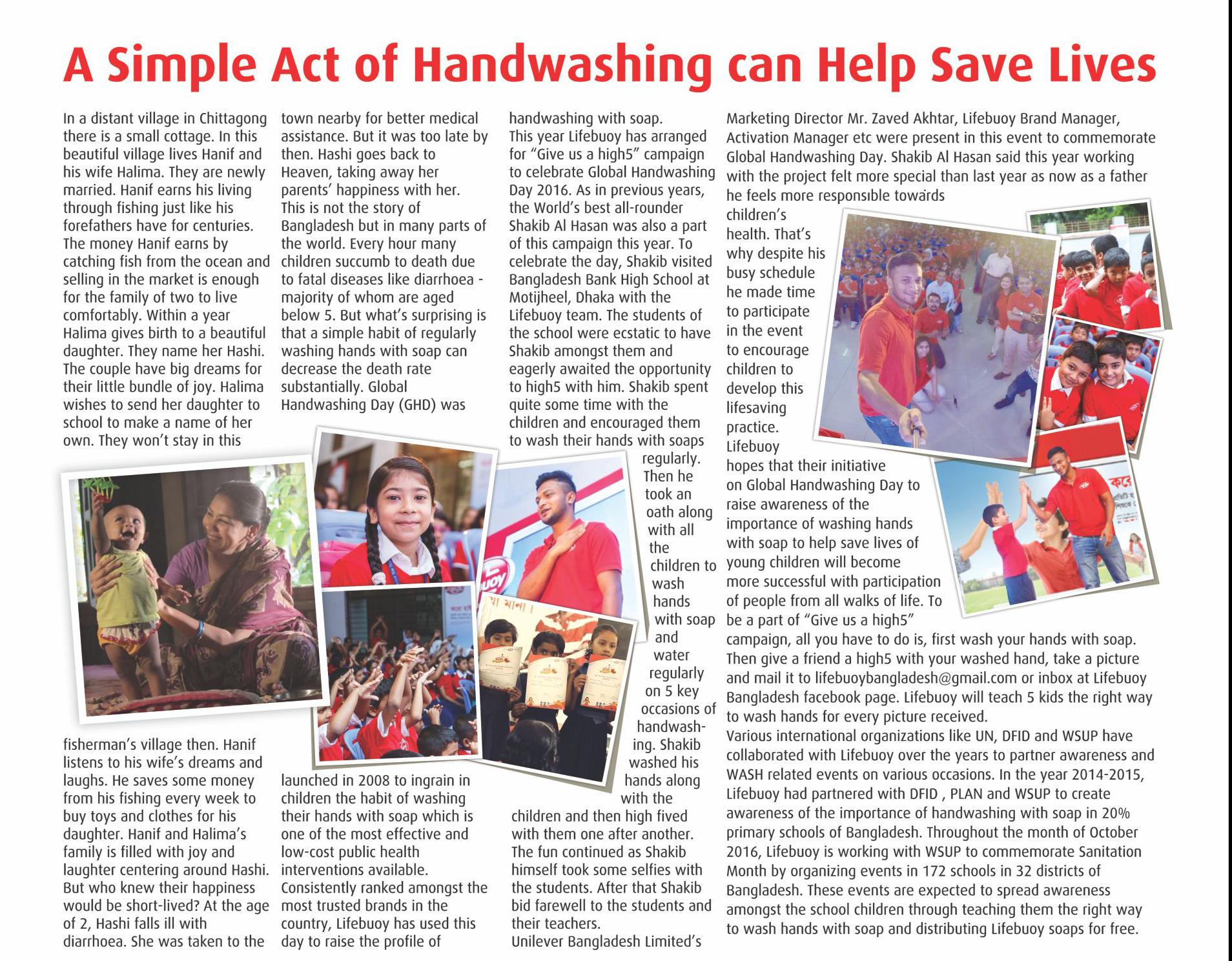 A Simple Act of Handwashing can Help Save Lives

In a distant village in Chittagong there is a small cottage. In this beautiful village lives Hanif and his wife Halima. They are newly married. Hanif earns his living through fishing just like his forefathers have for centuries. The money Hanif earns by catching fish from the ocean and selling in the market is enough for the family of two to live comfortably. Within a year Halima gives birth to a beautiful daughter. They name her Hashi. The couple have big dreams for their little bundle of joy. Halima wishes to send her daughter to school to make a name of her own. They won't stay in this fisherman's village then. Hanif listens to his wife's dreams and laughs. He saves some money from his fishing every week to buy toys and clothes for his daughter. Hanif and Halima's family is filled with joy and laughter centering around Hashi. But who knew their happiness would be short-lived? At the age of 2, Hashi falls ill with diarrhoea. She was taken to the town nearby for better medical assistance. But it was too late by then. Hashi goes back to Heaven, taking away her parents' happiness with her.

This is not the story of Bangladesh but in many parts of the world. Every hour many children succumb to death due to fatal diseases like diarrhoea - majority of whom are aged below 5. But what's surprising is that a simple habit of regularly washing hands with soap can decrease the death rate substantially. Global Handwashing Day (GHD) was launched in 2008 to ingrain in children the habit of washing their hands with soap which is one of the most effective and low-cost public health interventions available.

Consistently ranked amongst the most trusted brands in the country, Lifebuoy has used this day to raise the profile of handwashing with soap.

This year Lifebuoy has arranged for "Give us a high5" campaign to celebrate Global Handwashing Day 2016. As in previous years, the World's best all-rounder Shakib Al Hasan was also a part of this campaign this year. To celebrate the day, Shakib visited Bangladesh Bank High School at Motijheel, Dhaka with the Lifebuoy team. The students of the school were ecstatic to have Shakib amongst them and eagerly awaited the opportunity to high5 with him. Shakib spent quite some time with the children and encouraged them to wash their hands with soaps regularly. Then he took an oath along with all the children to wash hands with soap and water regularly on 5 key occasions of handwashing. Shakib washed his hands along with the children and then high fived with them one after another. The fun continued as Shakib himself took some selfies with the students. After that Shakib bid farewell to the students and their teachers.

Unilever Bangladesh Limited's Marketing Director Mr. Zaved Akhtar, Lifebuoy Brand Manager, Activation Manager etc were present in this event to commemorate Global Handwashing Day. Shakib Al Hasan said this year working with the project felt more special than last year as now as a father he feels more responsible towards children's health. That's why despite his busy schedule he made time to participate in the event to encourage children to develop this lifesaving practice.

Lifebuoy hopes that their initiative on Global Handwashing Day to raise awareness of the importance of washing hands with soap to help save lives of young children will become more successful with participation of people from all walks of life. To be a part of "Give us a high5" campaign, all you have to do is, first wash your hands with soap. Then give a friend a high5 with your washed hand, take a picture and mail it to lifebuoybangladesh@gmail.com or inbox at Lifebuoy Bangladesh facebook page. Lifebuoy will teach 5 kids the right way to wash hands for every picture received.

Various international organizations like UN, DFID and WSUP have collaborated with Lifebuoy over the years to partner awareness and WASH related events on various occasions. In the year 2014-2015, Lifebuoy had partnered with DFID , PLAN and WSUP to create awareness of the importance of handwashing with soap in 20% primary schools of Bangladesh. Throughout the month of October 2016, Lifebuoy is working with WSUP to commemorate Sanitation Month by organizing events in 172 schools in 32 districts of Bangladesh. These events are expected to spread awareness amongst the school children through teaching them the right way to wash hands with soap and distributing Lifebuoy soaps for free.