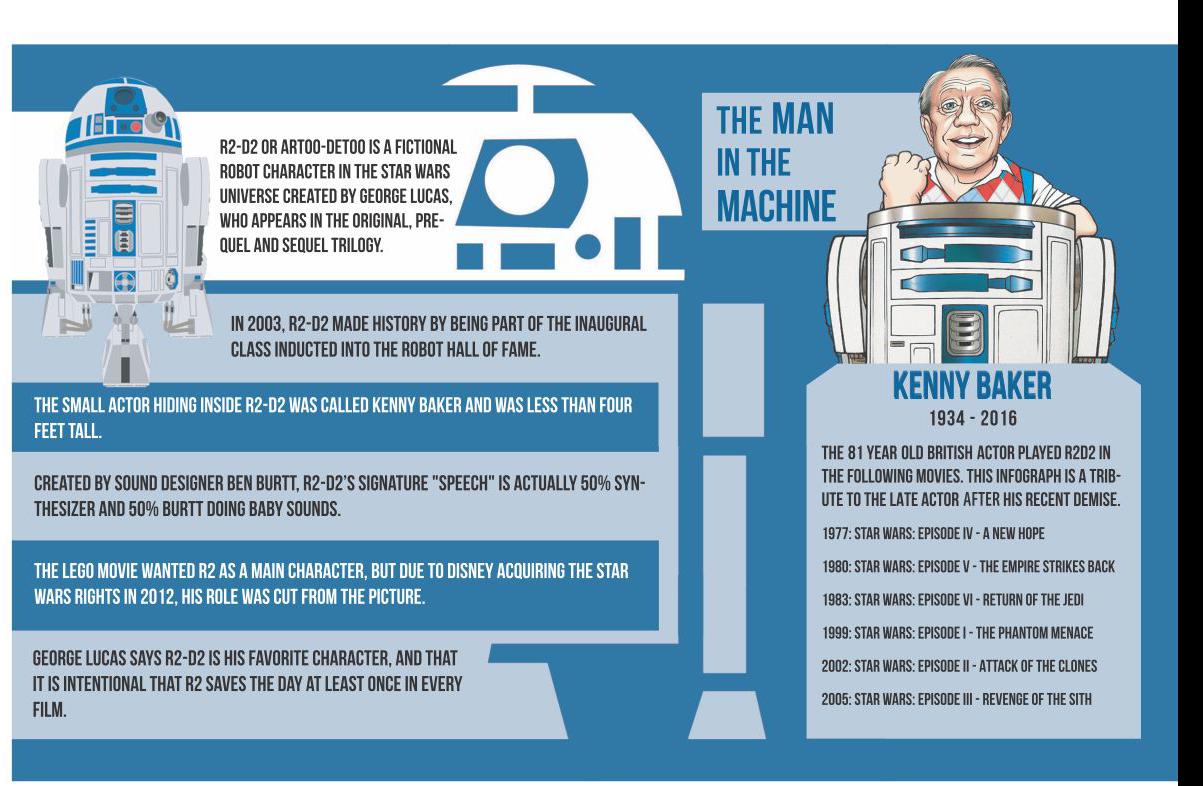 R2-D2 OR ARTOO-DETOO IS A FICTIONAL ROBOT CHARACTER IN THE STAR WARS UNIVERSE CREATED BY GEORGE LUCAS, WHO APPEARS IN THE ORIGINAL, PREQUEL AND SEQUEL TRILOGY.

IN 2003, R2-D2 MADE HISTORY BY BEING PART OF THE INAUGURAL CLASS INDUCTED INTO THE ROBOT HALL OF FAME.

THE SMALL ACTOR HIDING INSIDE R2-D2 WAS CALLED KENNY BAKER AND WAS LESS THAN FOUR FEET TALL.

CREATED BY SOUND DESIGNER BEN BURTT, R2-D2'S SIGNATURE "SPEECH" IS ACTUALLY 50% SYNTHESIZER AND 50% BURTT DOING BABY SOUNDS.

THE LEGO MOVIE WANTED R2 AS A MAIN CHARACTER, BUT DUE TO DISNEY ACQUIRING THE STAR WARS RIGHTS IN 2012, HIS ROLE WAS CUT FROM THE PICTURE.

GEORGE LUCAS SAYS R2-D2 IS HIS FAVORITE CHARACTER, AND THAT IT IS INTENTIONAL THAT R2 SAVES THE DAY AT LEAST ONCE IN EVERY FILM.

THE MAN IN THE MACHINE

KENNY BAKER
1934 - 2016

THE 81 YEAR OLD BRITISH ACTOR PLAYED R2D2 IN THE FOLLOWING MOVIES. THIS INFOGRAPH IS A TRIBUTE TO THE LATE ACTOR AFTER HIS RECENT DEMISE.

1977: STAR WARS: EPISODE IV - A NEW HOPE

1980: STAR WARS: EPISODE V - THE EMPIRE STRIKES BACK

1983: STAR WARS: EPISODE VI - RETURN OF THE JEDI

1999: STAR WARS: EPISODE I - THE PHANTOM MENACE

2002: STAR WARS: EPISODE II - ATTACK OF THE CLONES

2005: STAR WARS: EPISODE III - REVENGE OF THE SITH