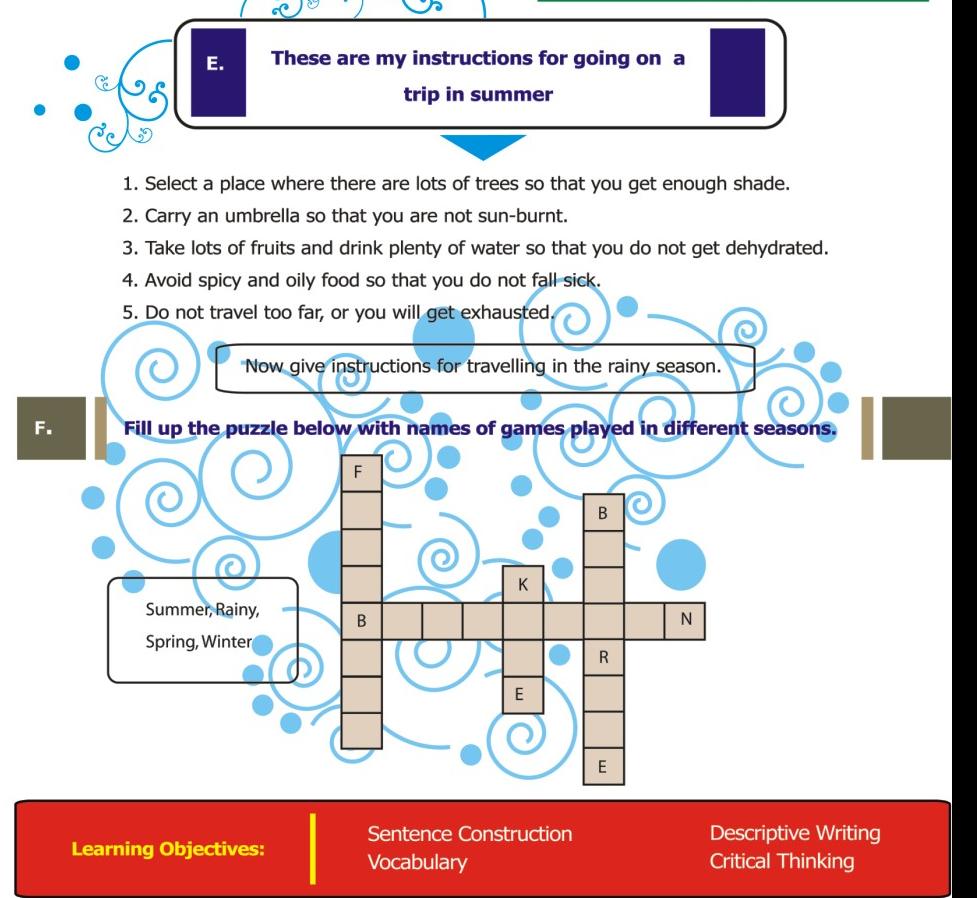 E. These are my instructions for going on a trip in summer

1. Select a place where there are lots of trees so that you get enough shade.
2. Carry an umbrella so that you are not sun-burnt.
3. Take lots of fruits and drink plenty of water so that you do not get dehydrated.
4. Avoid spicy and oily food so that you do not fall sick.
5. Do not travel too far, or you will get exhausted.

Now give instructions for travelling in the rainy season.

F. Fill up the puzzle below with names of games played in different seasons.

Summer, Rainy, Spring, Winter

F
B
K
B N
R
E
E

Learning Objectives: Sentence Construction Vocabulary Descriptive Writing Critical Thinking