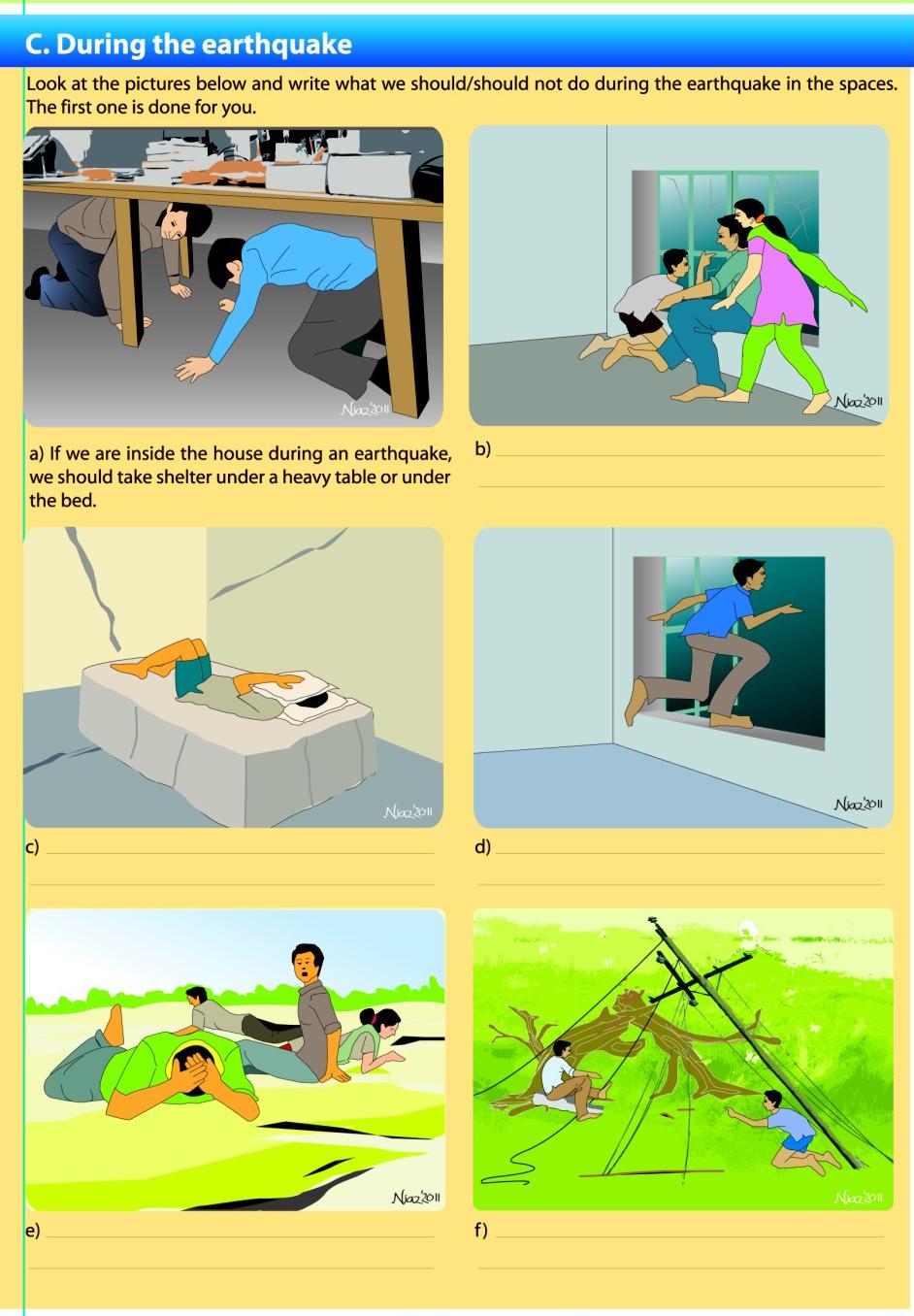 C. During the earthquake

Look at the pictures below and write what we should/should not do during the earthquake in the spaces. The first one is done for you.

Niaz'2011

Niaz'2011

a) If we are inside the house during an earthquake, we should take shelter under a heavy table or under the bed.

b)

Niaz'2011

Niaz'2011

c)

d)

Niaz'2011

Niaz'2011

e)

f)