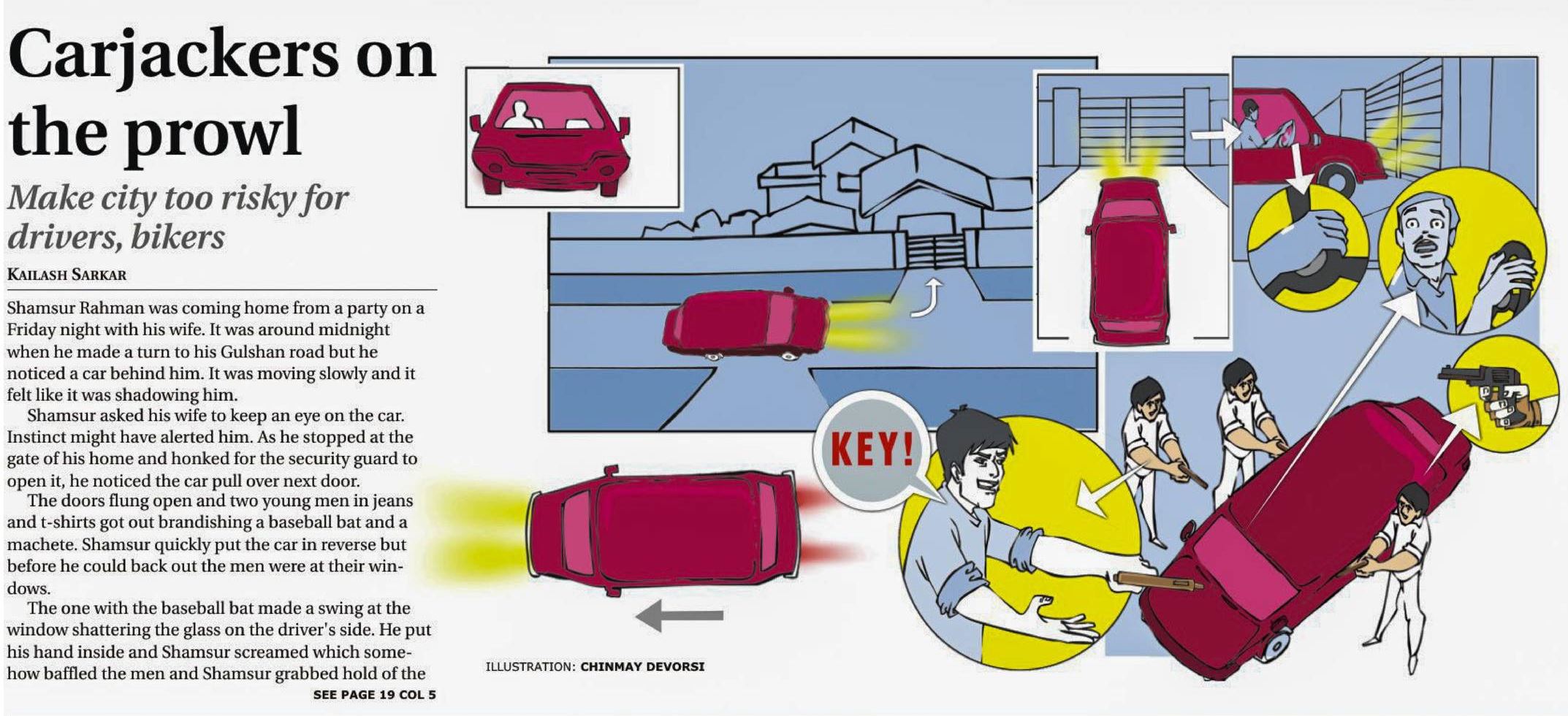 Carjackers on the prowl

Make city too risky for drivers, bikers

KAILASH SARKAR

Shamsur Rahman was coming home from a party on a Friday night with his wife. It was around midnight when he made a turn to his Gulshan road but he noticed a car behind him. It was moving slowly and it felt like it was shadowing him.

Shamsur asked his wife to keep an eye on the car. Instinct might have alerted him. As he stopped at the gate of his home and honked for the security guard to open it, he noticed the car pull over next door.

The doors flung open and two young men in jeans and t-shirts got out brandishing a baseball bat and a machete. Shamsur quickly put the car in reverse but before he could back out the men were at their windows.

The one with the baseball bat made a swing at the window shattering the glass on the driver's side. He put his hand inside and Shamsur screamed which somehow baffled the men and Shamsur grabbed hold of the

SEE PAGE 19 COL 5

KEY!

ILLUSTRATION: CHINMAY DEVORSI