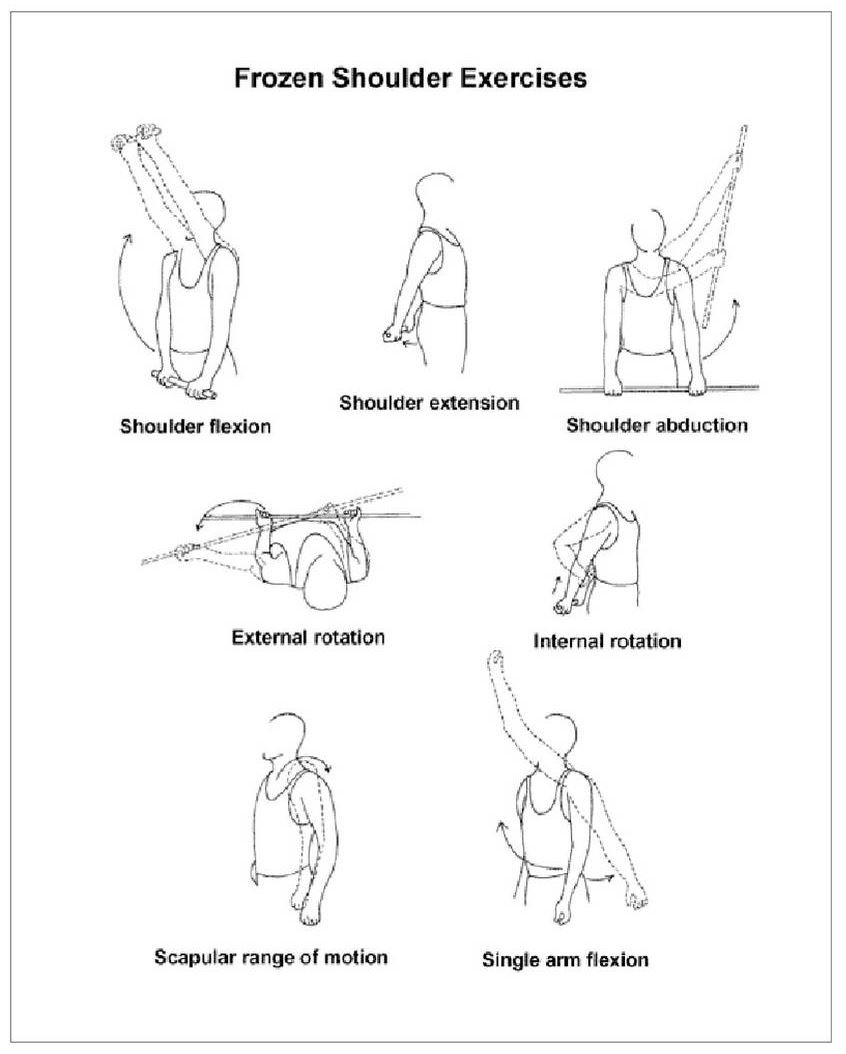 Frozen Shoulder Exercises

Shoulder flexion

Shoulder extension

Shoulder abduction

External rotation

Internal rotation

Scapular range of motion

Single arm flexion