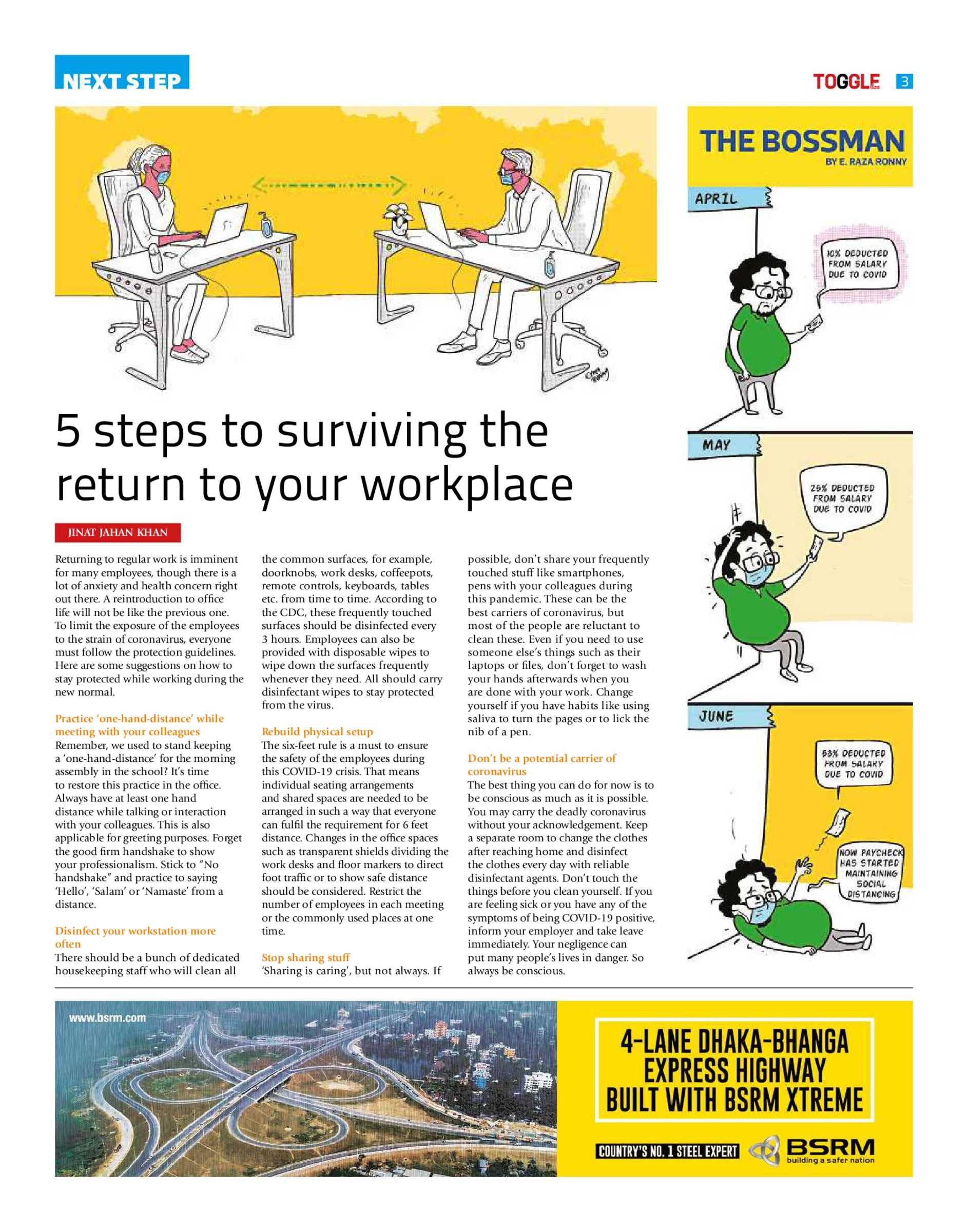 NEXT STEP

TOGGLE 3

5 steps to surviving the return to your workplace

JINAT JAHAN KHAN

Returning to regular work is imminent for many employees, though there is a lot of anxiety and health concern right out there. A reintroduction to office life will not be like the previous one. To limit the exposure of the employees to the strain of coronavirus, everyone must follow the protection guidelines. Here are some suggestions on how to stay protected while working during the new normal.

Practice 'one-hand-distance' while meeting with your colleagues
Remember, we used to stand keeping a 'one-hand-distance' for the morning assembly in the school? It's time to restore this practice in the office. Always have at least one hand distance while talking or interaction with your colleagues. This is also applicable for greeting purposes. Forget the good firm handshake to show your professionalism. Stick to "No handshake" and practice to saying 'Hello', 'Salam' or 'Namaste' from a distance.

Disinfect your workstation more often
There should be a bunch of dedicated housekeeping staff who will clean all the common surfaces, for example, doorknobs, work desks, coffeepots, remote controls, keyboards, tables etc. from time to time. According to the CDC, these frequently touched surfaces should be disinfected every 3 hours. Employees can also be provided with disposable wipes to wipe down the surfaces frequently whenever they need. All should carry disinfectant wipes to stay protected from the virus.

Rebuild physical setup
The six-feet rule is a must to ensure the safety of the employees during this COVID-19 crisis. That means individual seating arrangements and shared spaces are needed to be arranged in such a way that everyone can fulfil the requirement for 6 feet distance. Changes in the office spaces such as transparent shields dividing the work desks and floor markers to direct foot traffic or to show safe distance should be considered. Restrict the number of employees in each meeting or the commonly used places at one time.

Stop sharing stuff
'Sharing is caring', but not always. If possible, don't share your frequently touched stuff like smartphones, pens with your colleagues during this pandemic. These can be the best carriers of coronavirus, but most of the people are reluctant to clean these. Even if you need to use someone else's things such as their laptops or files, don't forget to wash your hands afterwards when you are done with your work. Change yourself if you have habits like using saliva to turn the pages or to lick the nib of a pen.

Don't be a potential carrier of coronavirus
The best thing you can do for now is to be conscious as much as it is possible. You may carry the deadly coronavirus without your acknowledgement. Keep a separate room to change the clothes after reaching home and disinfect the clothes every day with reliable disinfectant agents. Don't touch the things before you clean yourself. If you are feeling sick or you have any of the symptoms of being COVID-19 positive, inform your employer and take leave immediately. Your negligence can put many people's lives in danger. So always be conscious.

THE BOSSMAN
BY E. RAZA RONNY

APRIL
10% DEDUCTED FROM SALARY DUE TO COVID

MAY
25% DEDUCTED FROM SALARY DUE TO COVID

JUNE
53% DEDUCTED FROM SALARY DUE TO COVID
NOW PAYCHECK HAS STARTED MAINTAINING SOCIAL DISTANCING

www.bsrm.com
4-LANE DHAKA-BHANGA EXPRESS HIGHWAY BUILT WITH BSRM XTREME
COUNTRY'S NO. 1 STEEL EXPERT
BSRM
building a safer nation